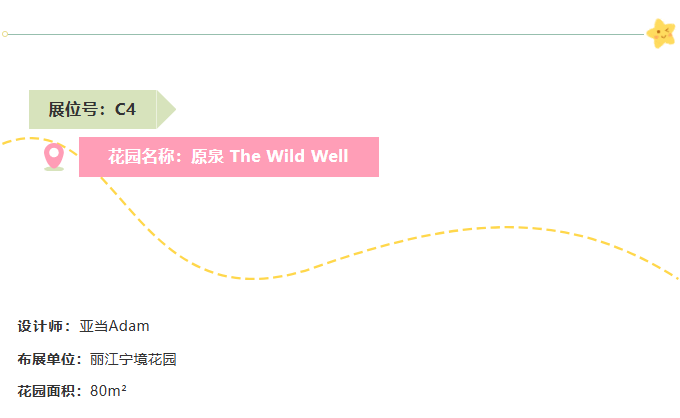 展位号：C4

花园名称：原泉 The Wild Well

设计师：亚当Adam

布展单位：丽江宁境花园

花园面积：80m²